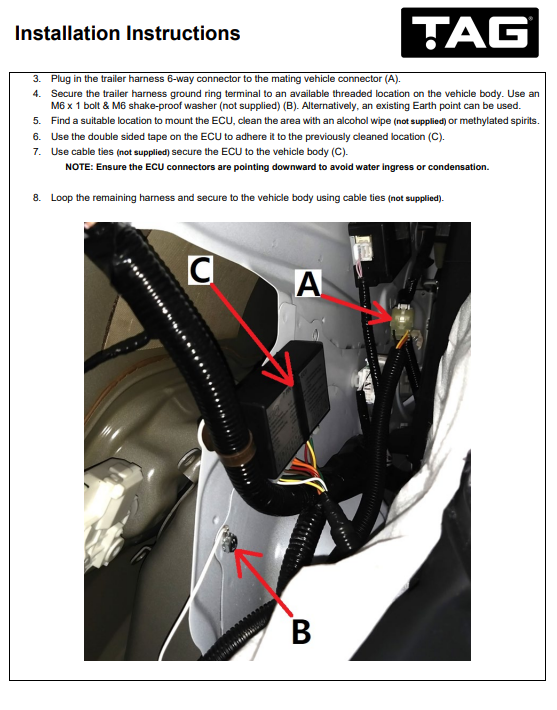 Installation Instructions

TAG

3. Plug in the trailer harness 6-way connector to the mating vehicle connector (A).
4. Secure the trailer harness ground ring terminal to an available threaded location on the vehicle body. Use an M6 x 1 bolt & M6 shake-proof washer (not supplied) (B). Alternatively, an existing Earth point can be used.
5. Find a suitable location to mount the ECU, clean the area with an alcohol wipe (not supplied) or methylated spirits.
6. Use the double sided tape on the ECU to adhere it to the previously cleaned location (C).
7. Use cable ties (not supplied) secure the ECU to the vehicle body (C).
NOTE: Ensure the ECU connectors are pointing downward to avoid water ingress or condensation.

8. Loop the remaining harness and secure to the vehicle body using cable ties (not supplied).

C

A

B