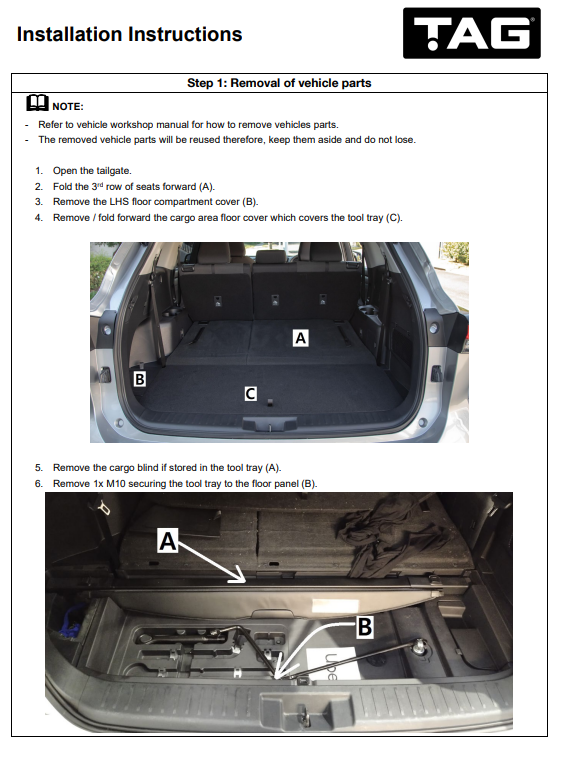 Installation Instructions

TAG

Step 1: Removal of vehicle parts

NOTE:

- Refer to vehicle workshop manual for how to remove vehicles parts.
- The removed vehicle parts will be reused therefore, keep them aside and do not lose.

1. Open the tailgate.
2. Fold the 3$^{rd}$ row of seats forward (A).
3. Remove the LHS floor compartment cover (B).
4. Remove / fold forward the cargo area floor cover which covers the tool tray (C).

A

B

C

5. Remove the cargo blind if stored in the tool tray (A).
6. Remove 1x M10 securing the tool tray to the floor panel (B).

A

B